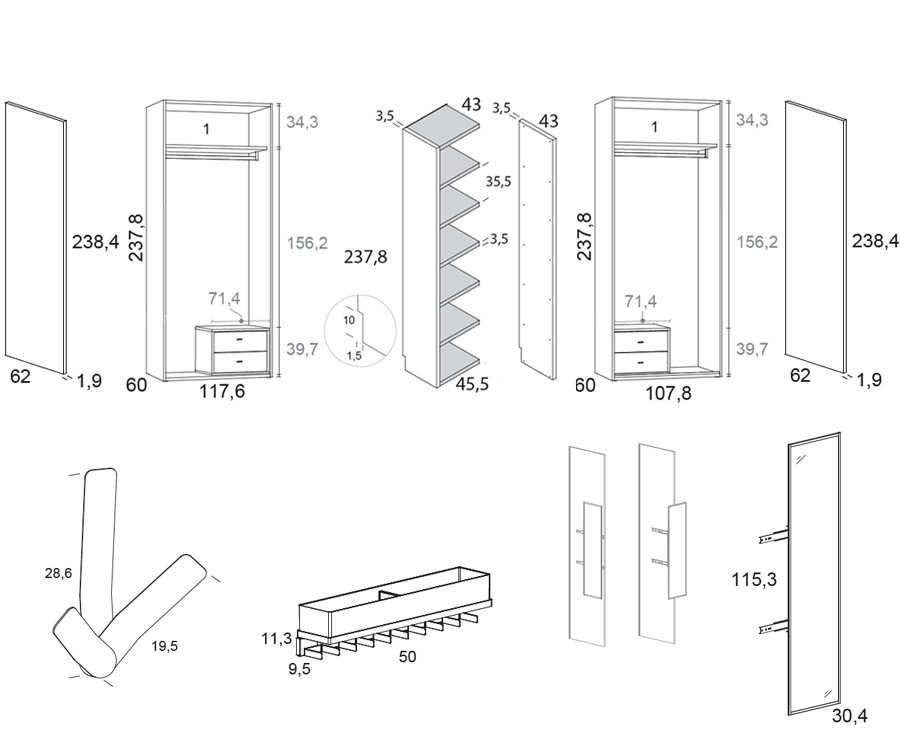 238,4
62
1,9
1
34,3
237,8
156,2
71,4
39,7
60
117,6
3,5
43
35,5
3,5
237,8
10
1,5
45,5
3,5
43
1
34,3
237,8
156,2
71,4
39,7
60
107,8
238,4
62
1,9
28,6
19,5
11,3
9,5
50
115,3
30,4