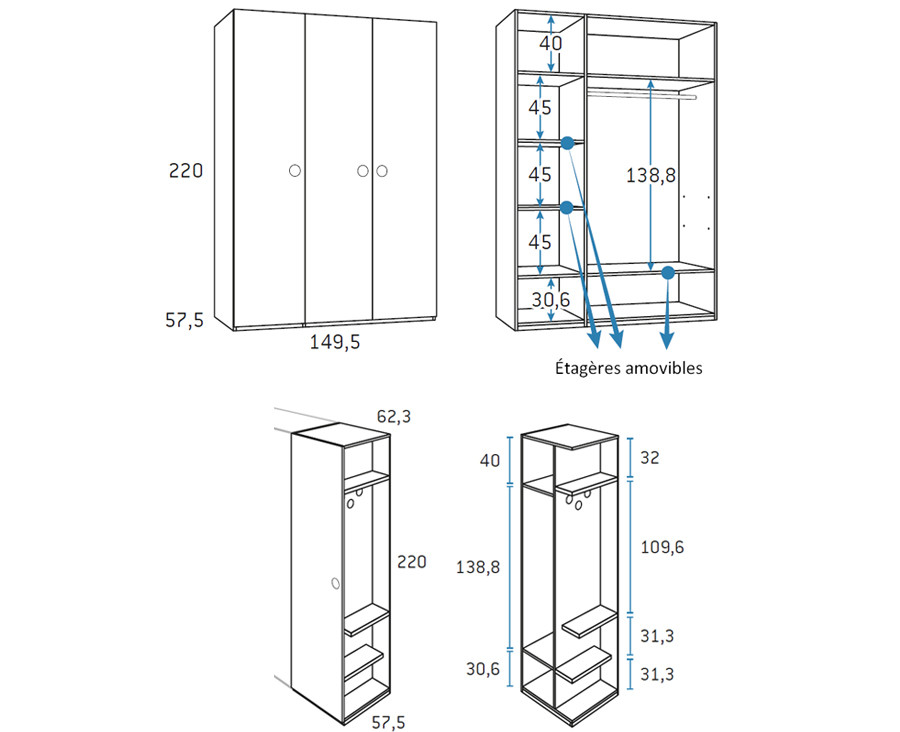 220

57,5

149,5

40

45

45

45

30,6

138,8

Étagères amovibles

62,3

220

57,5

40

138,8

30,6

32

109,6

31,3

31,3