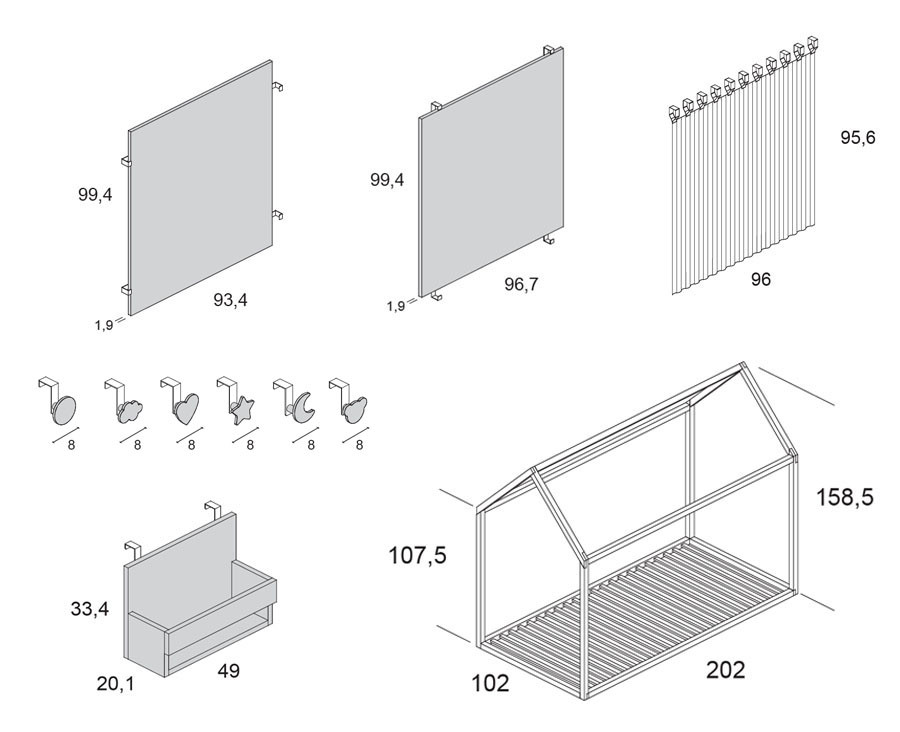 99,4

93,4

1,9

99,4

96,7

1,9

95,6

96

8

8

8

8

8

8

33,4

20,1

49

107,5

158,5

102

202